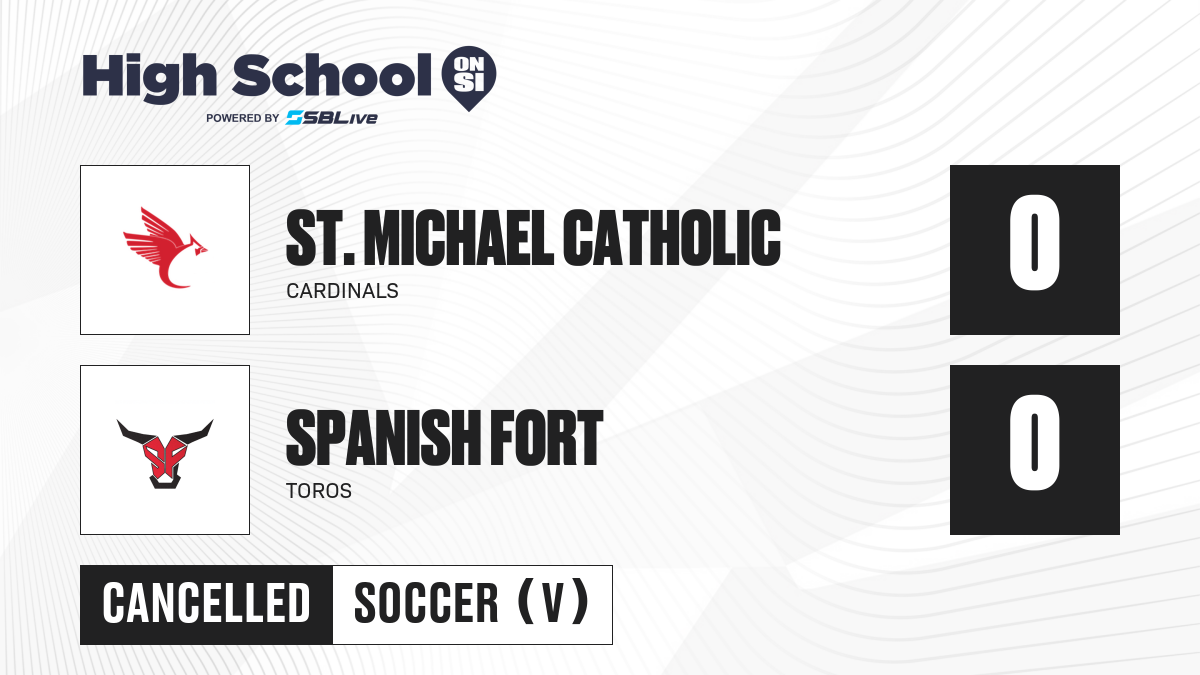 High School ON SI
POWERED BY SBLive

ST. MICHAEL CATHOLIC
CARDINALS

0

SPANISH FORT
TOROS

0

CANCELLED
SOCCER (V)