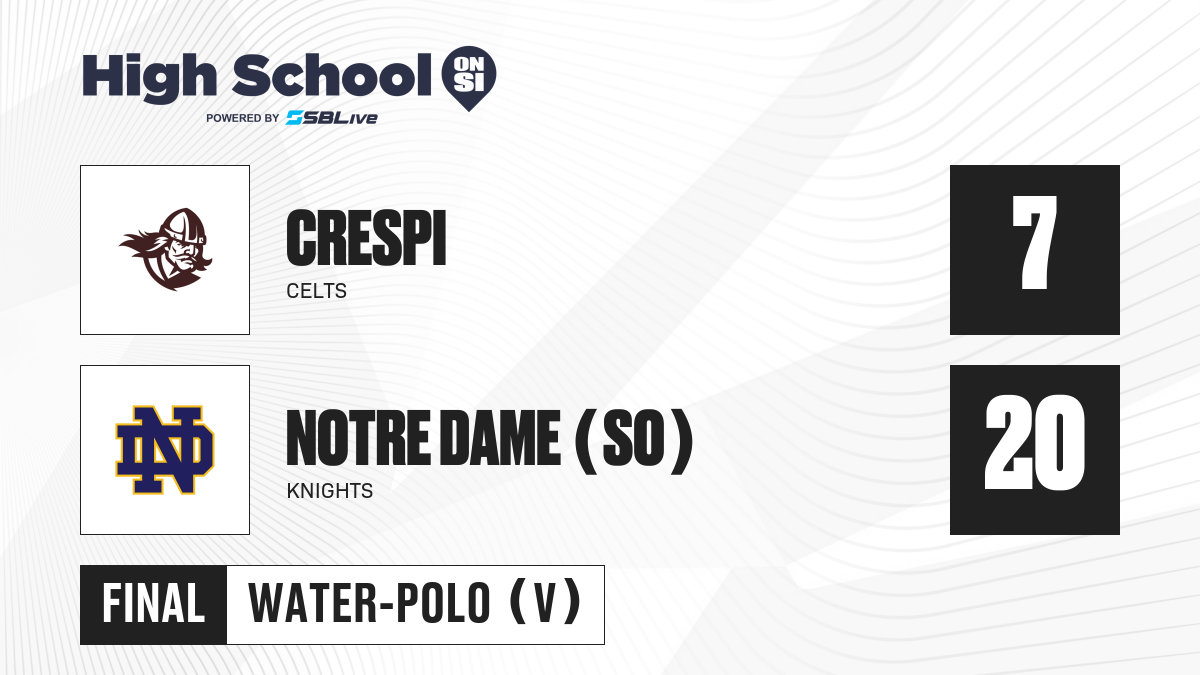 High School ON SI
POWERED BY SBLive

CRESPI
CELTS

7

NOTRE DAME (SO)
KNIGHTS

20

FINAL WATER-POLO (V)