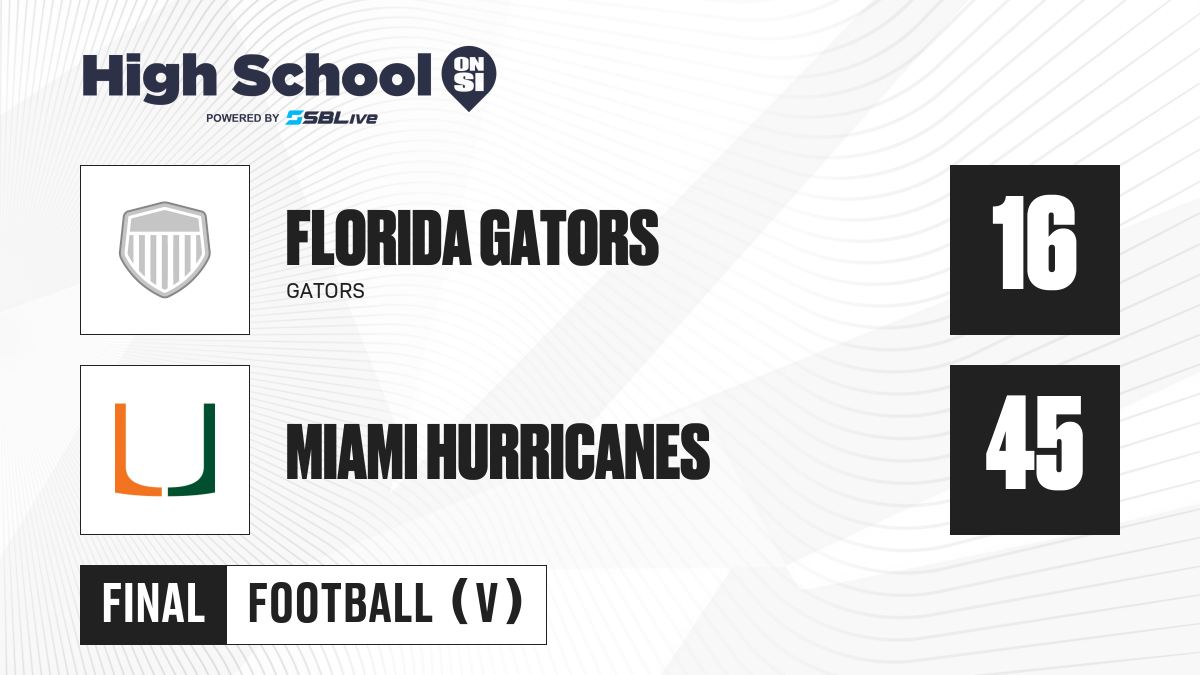 High School ON SI
POWERED BY SBLive

FLORIDA GATORS
GATORS

16

MIAMI HURRICANES

45

FINAL FOOTBALL (V)