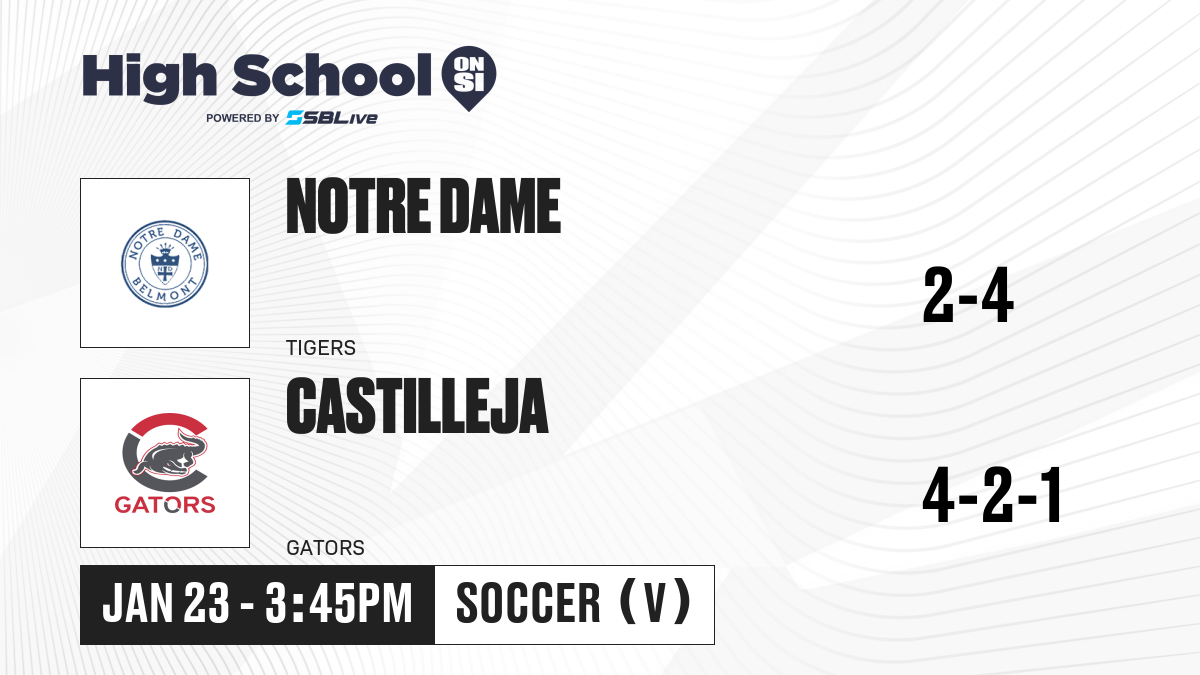 High School ON SI
POWERED BY SBLive

NOTRE DAME BELMONT

NOTRE DAME

TIGERS

2-4

GATORS

CASTILLEJA

GATORS

4-2-1

JAN 23 - 3:45PM

SOCCER (V)