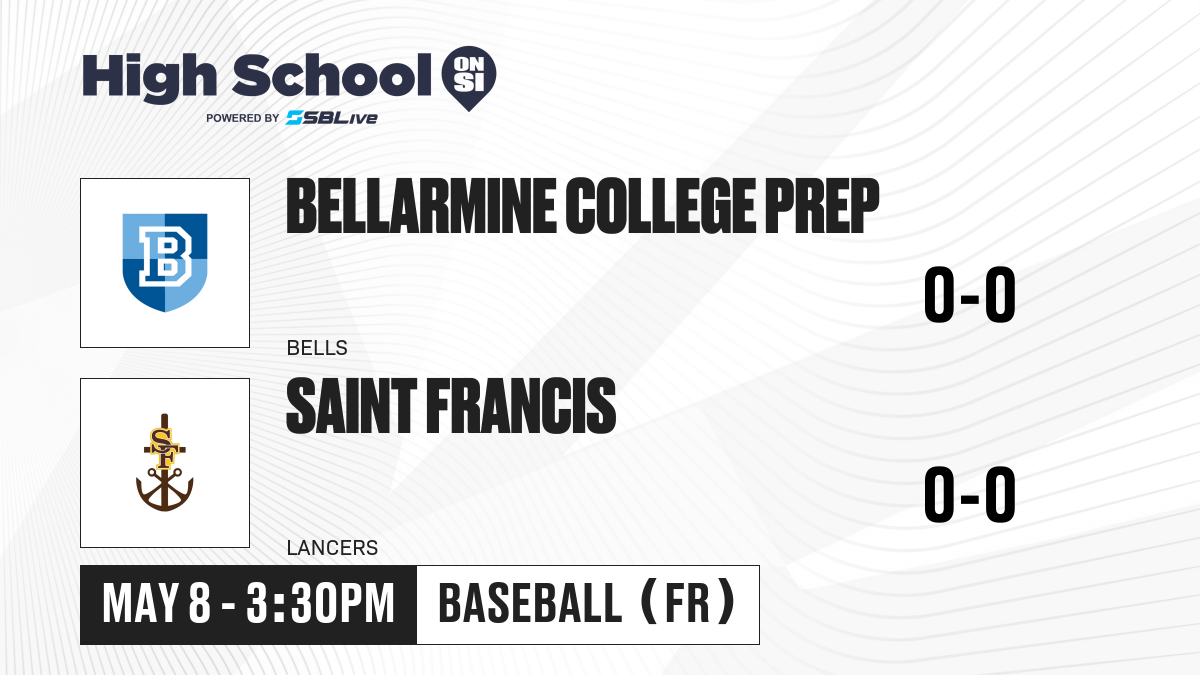 High School ON SI
POWERED BY SBLive

BELLARMINE COLLEGE PREP

0-0

BELLS

SAINT FRANCIS

0-0

LANCERS

MAY 8 - 3:30PM

BASEBALL (FR)