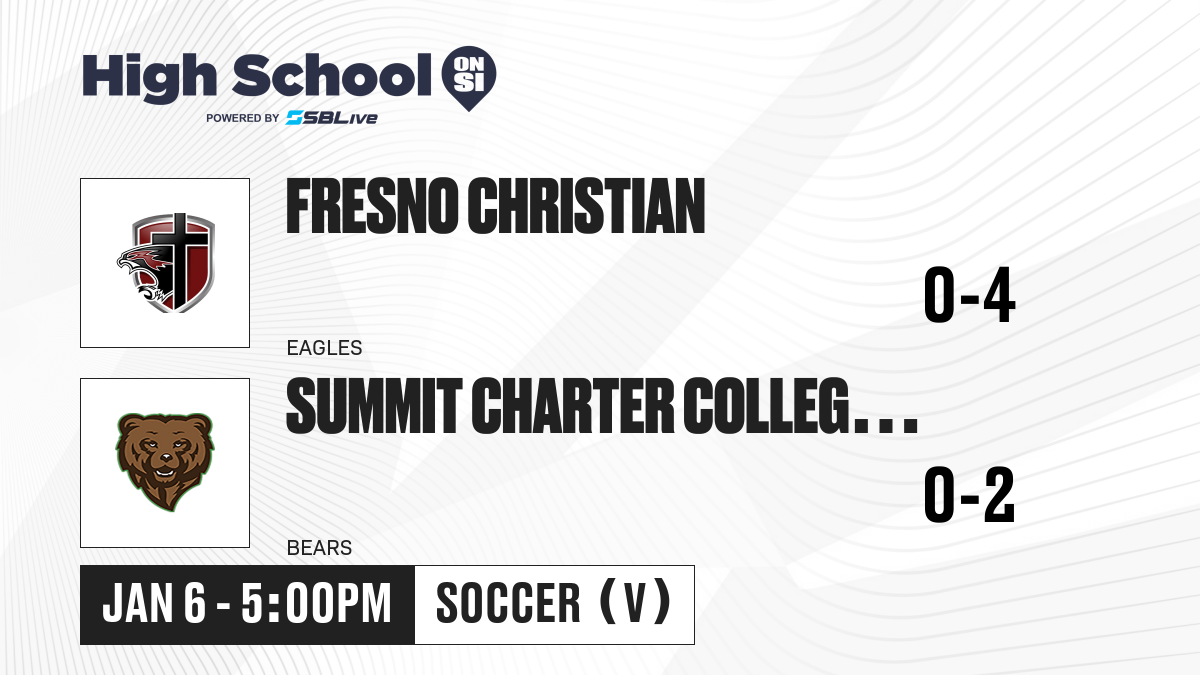 High School ON SI
POWERED BY SBLive

FRESNO CHRISTIAN

0-4

EAGLES

SUMMIT CHARTER COLLEG...

0-2

BEARS

JAN 6 - 5:00PM

SOCCER (V)