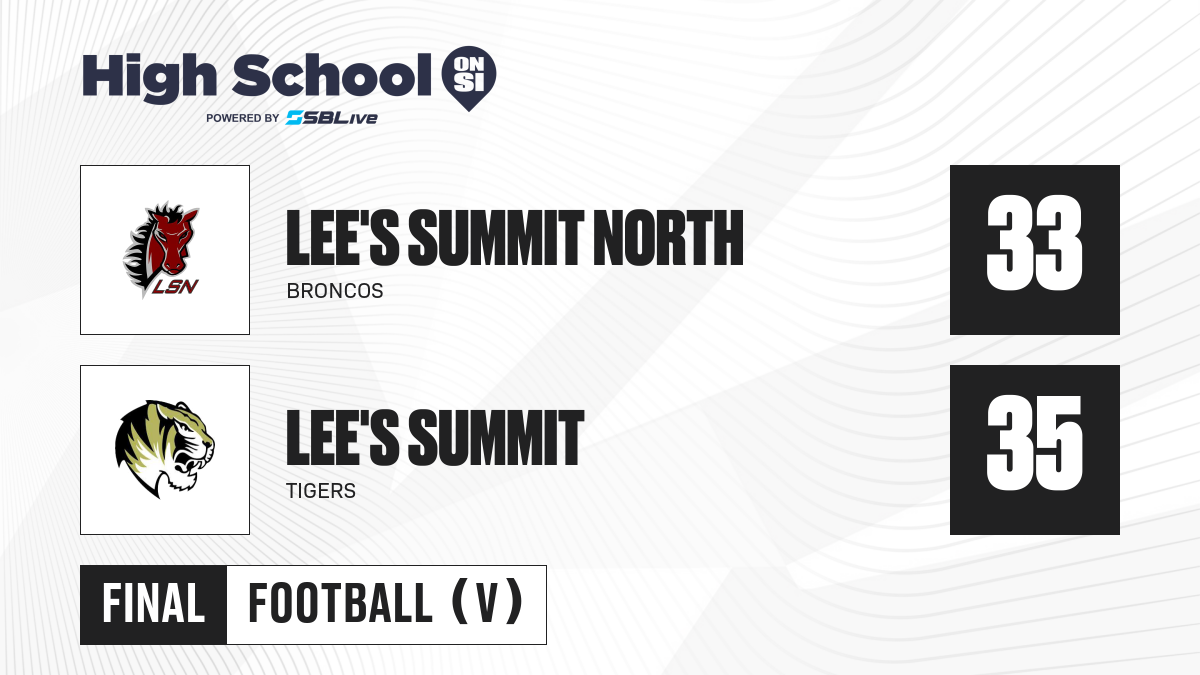 High School ON SI
POWERED BY SBLive

LSN

LEE'S SUMMIT NORTH
BRONCOS

33

LEE'S SUMMIT
TIGERS

35

FINAL
FOOTBALL (V)