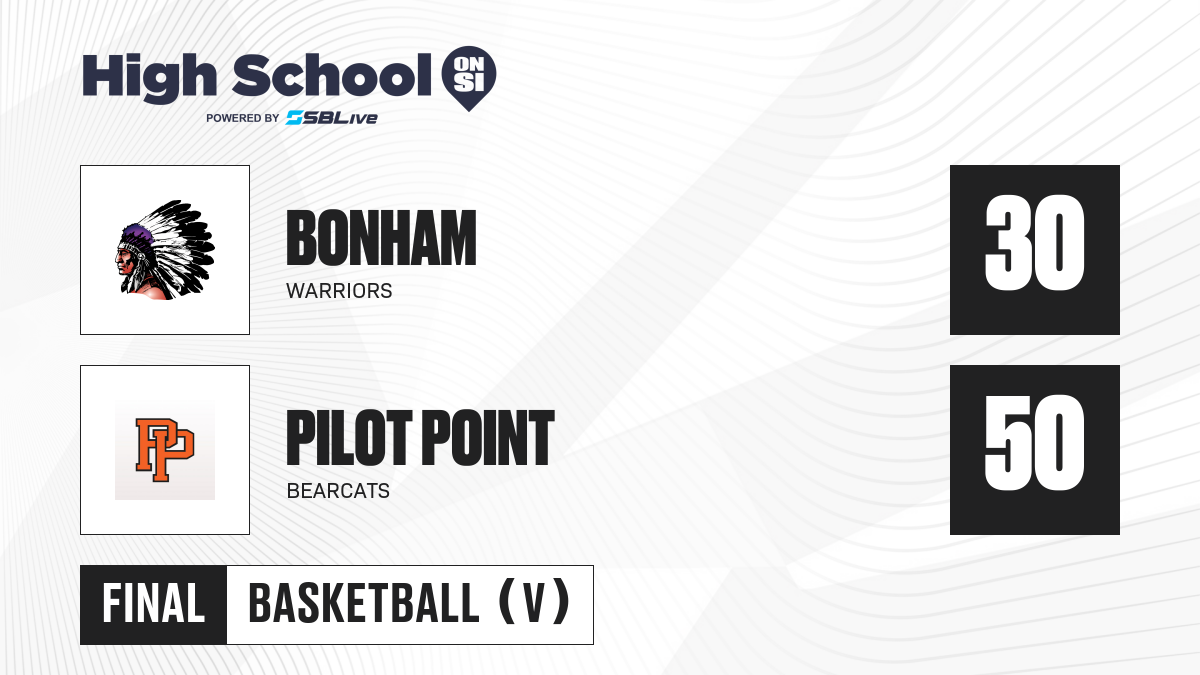 High School ON SI
POWERED BY SBLive

BONHAM
WARRIORS

30

PILOT POINT
BEARCATS

50

FINAL
BASKETBALL (V)