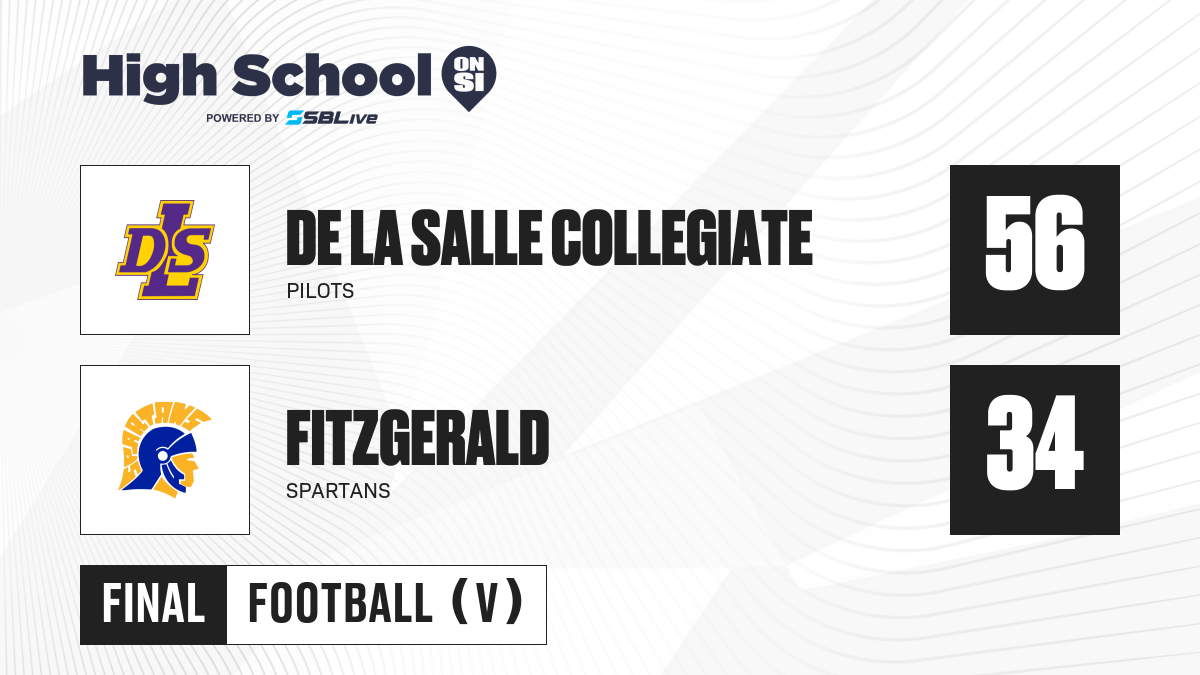 High School ON SI
POWERED BY SBLive

DLS

DE LA SALLE COLLEGIATE
PILOTS

56

SPARTANS

FITZGERALD
SPARTANS

34

FINAL FOOTBALL (V)