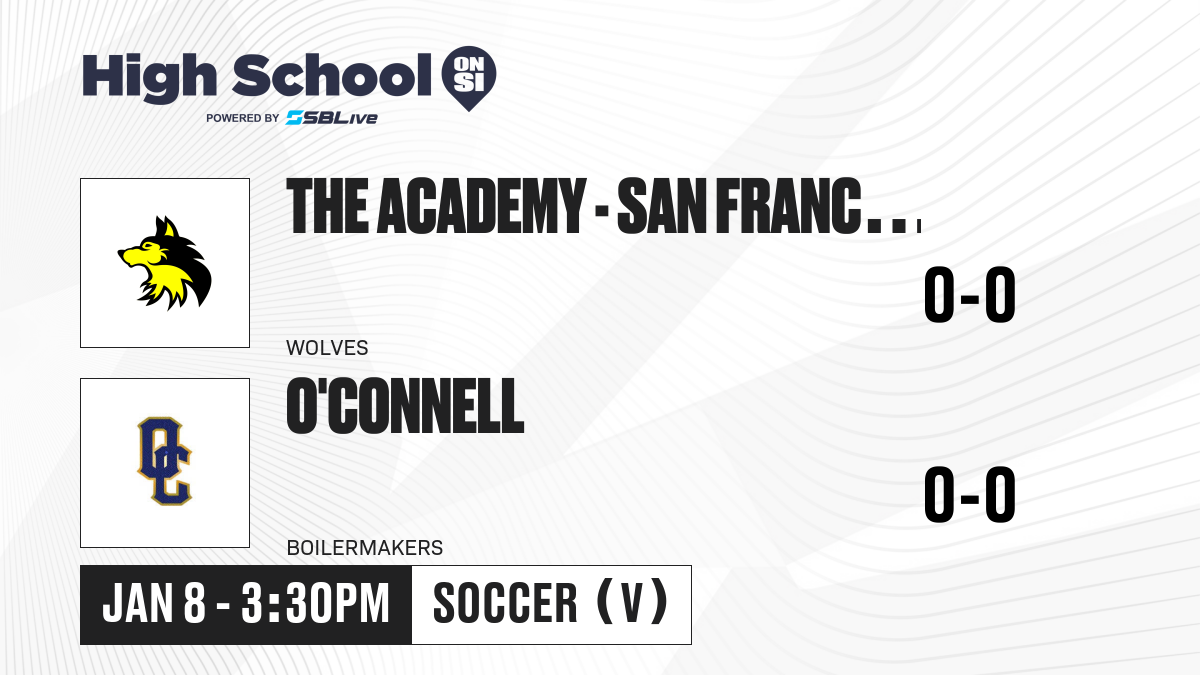 High School ON SI
POWERED BY SBLive

THE ACADEMY - SAN FRANC...

0-0

WOLVES

O'CONNELL

0-0

BOILERMAKERS

JAN 8 - 3:30PM

SOCCER (V)