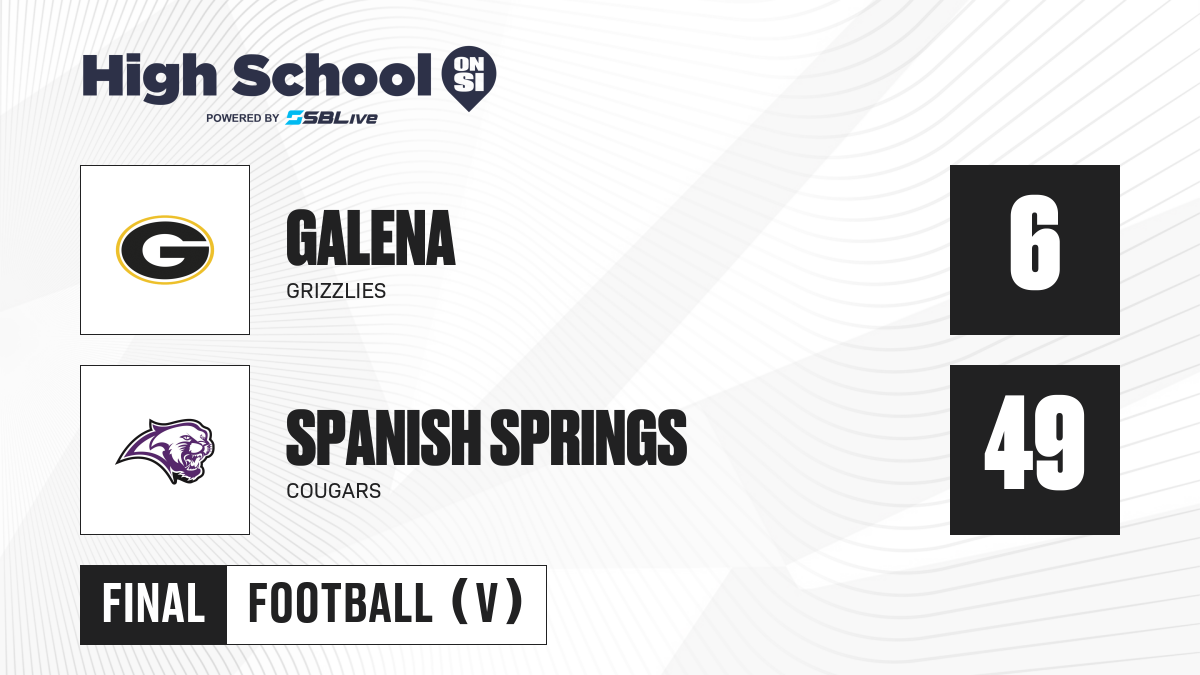 High School ON SI
POWERED BY SBLive

G

GALENA
GRIZZLIES

6

SPANISH SPRINGS
COUGARS

49

FINAL FOOTBALL (V)