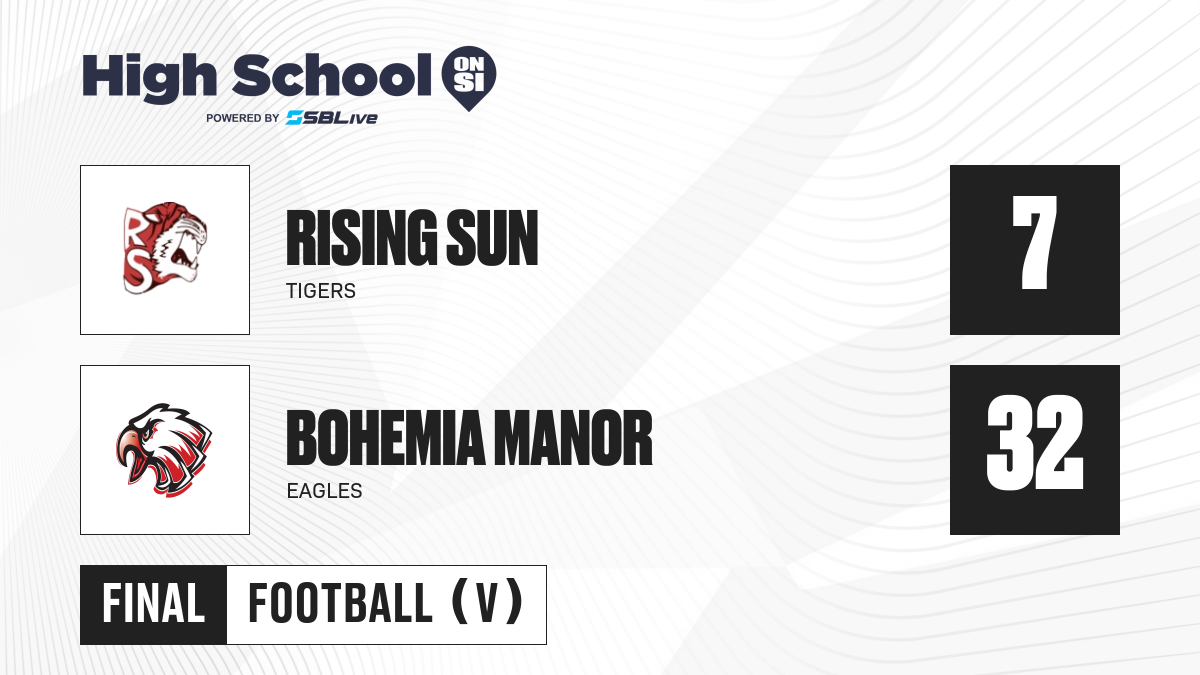 High School ON SI
POWERED BY SBLive

RISING SUN
TIGERS

7

BOHEMIA MANOR
EAGLES

32

FINAL FOOTBALL (V)