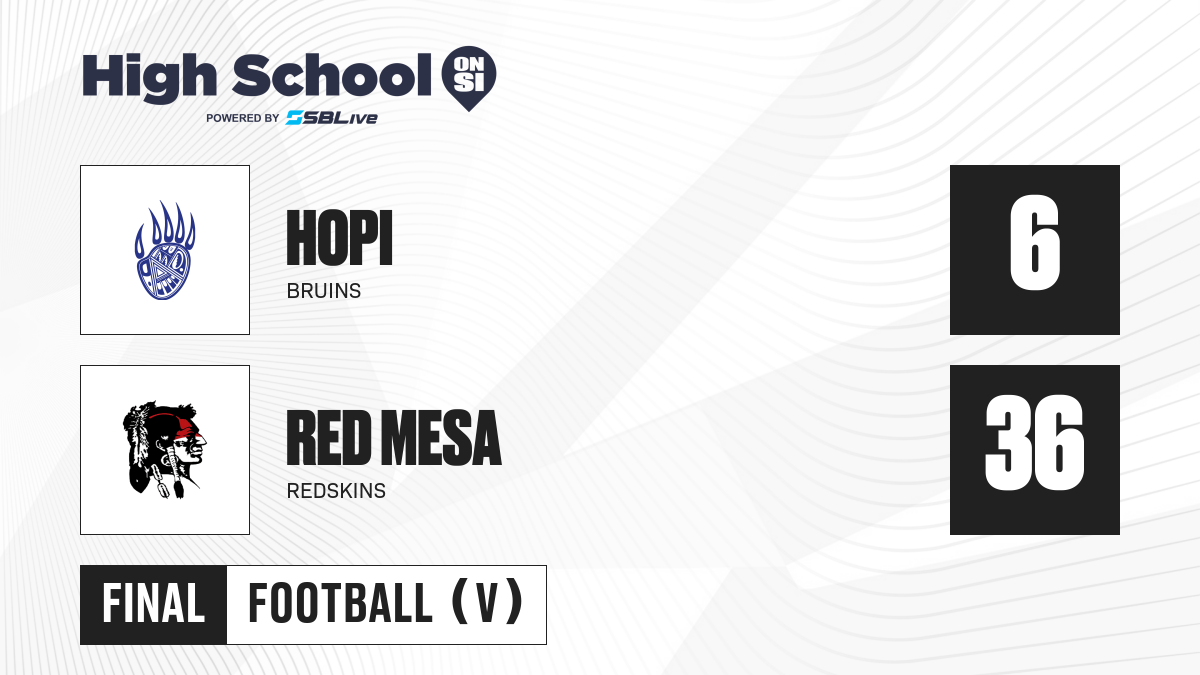 High School ON SI
POWERED BY SBLive

HOPI
BRUINS

6

RED MESA
REDSKINS

36

FINAL FOOTBALL (V)