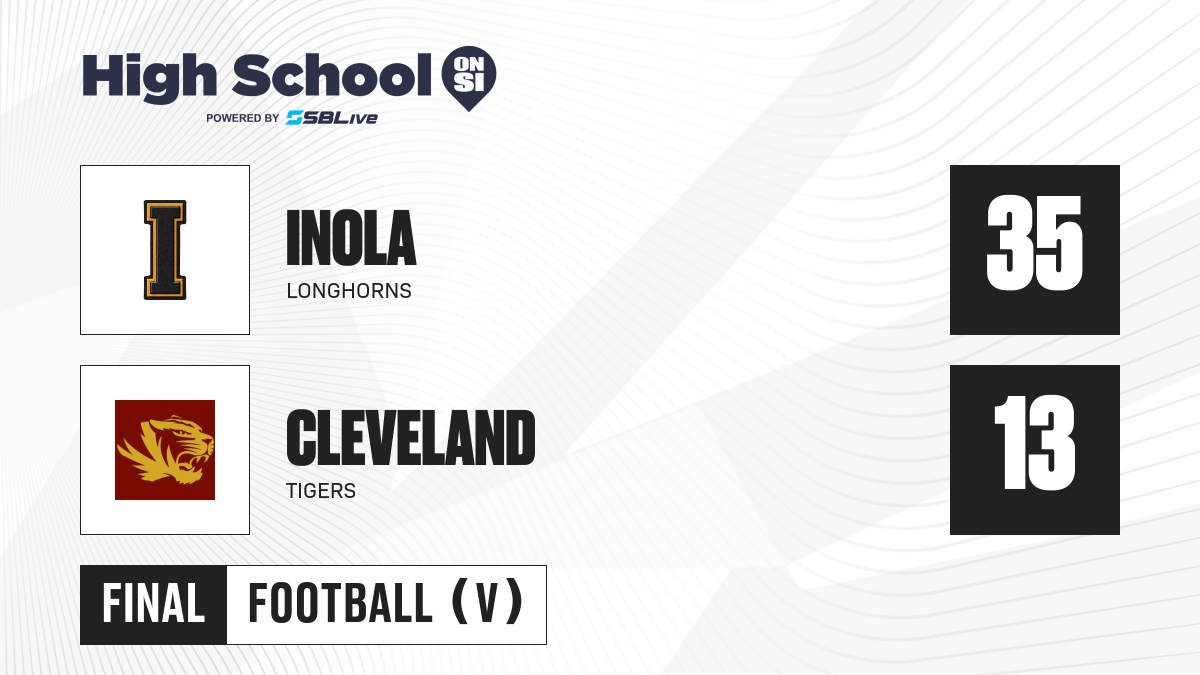 High School ON SI
POWERED BY SBLive

I

INOLA
LONGHORNS

35

CLEVELAND
TIGERS

13

FINAL FOOTBALL (V)