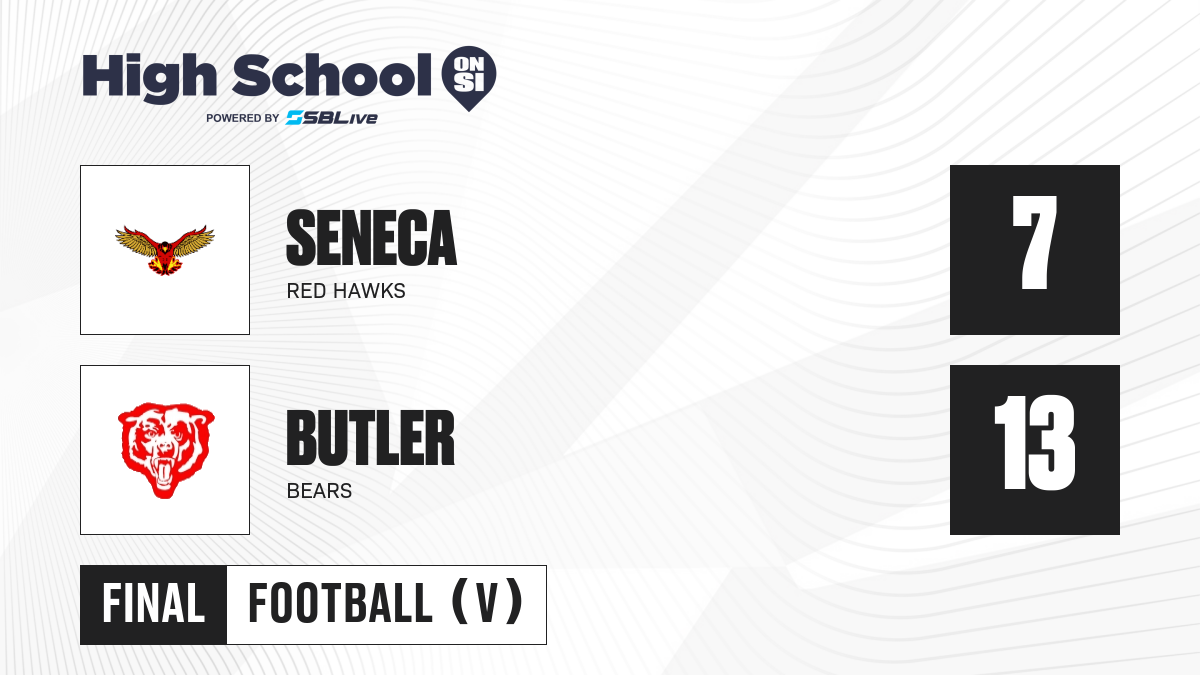 High School ON SI
POWERED BY SBLive

SENECA
RED HAWKS

7

BUTLER
BEARS

13

FINAL FOOTBALL (V)