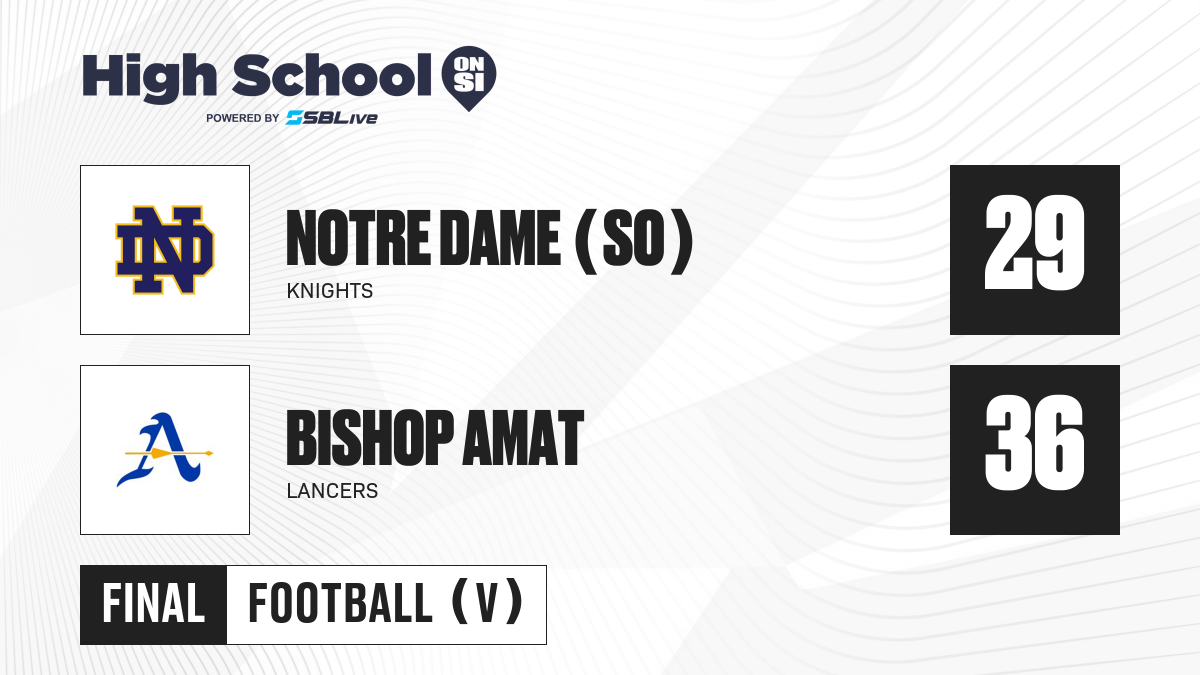 High School ON SI
POWERED BY SBLive

NOTRE DAME (SO)
KNIGHTS

29

BISHOP AMAT
LANCERS

36

FINAL FOOTBALL (V)