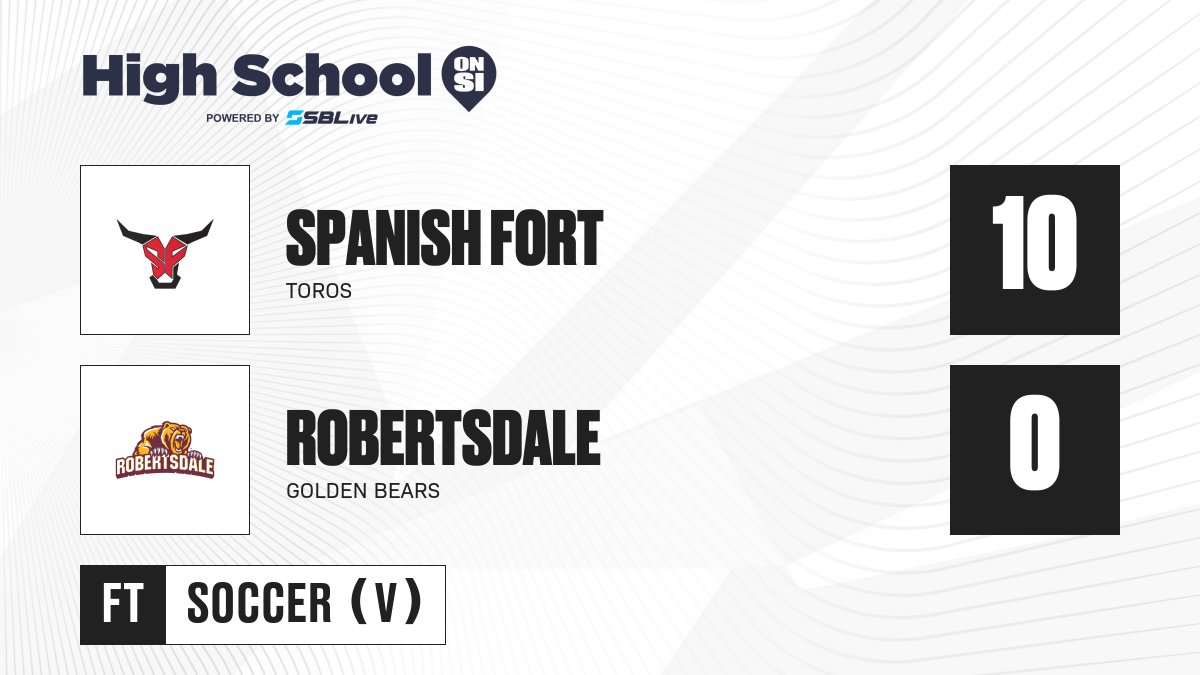 High School ON SI
POWERED BY SBLive

SPANISH FORT
TOROS

10

ROBERTSDALE

ROBERTSDALE
GOLDEN BEARS

0

FT SOCCER (V)