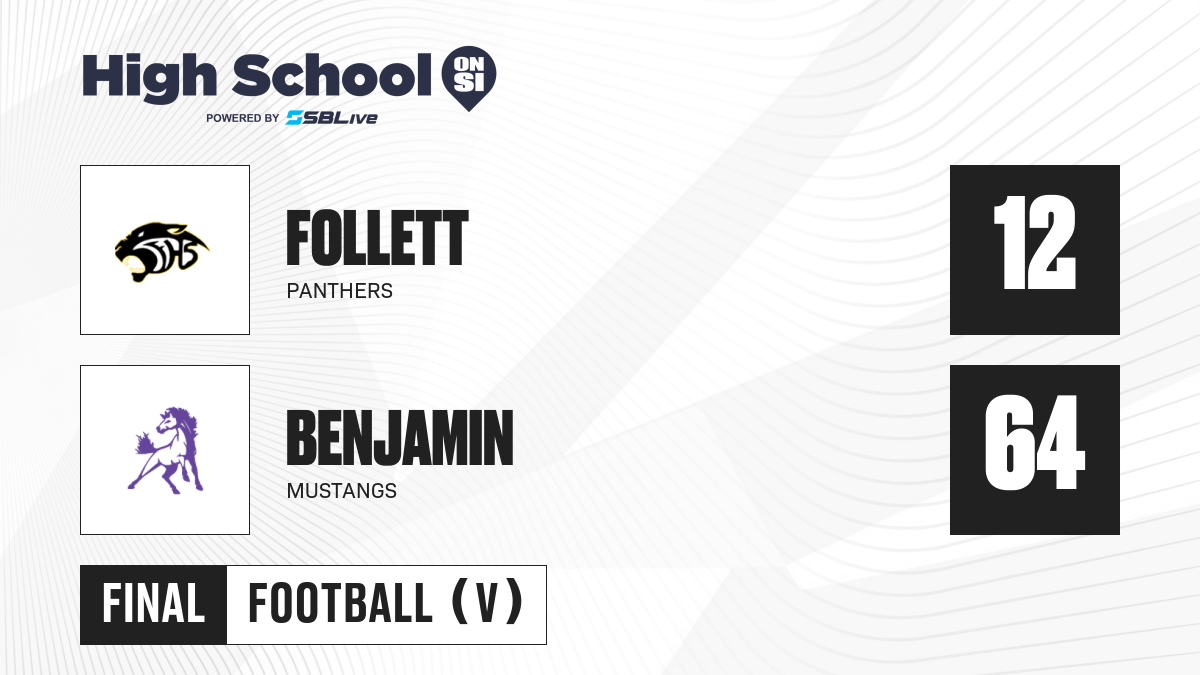 High School ON SI
POWERED BY SBLive

FOLLETT
PANTHERS

12

BENJAMIN
MUSTANGS

64

FINAL
FOOTBALL (V)