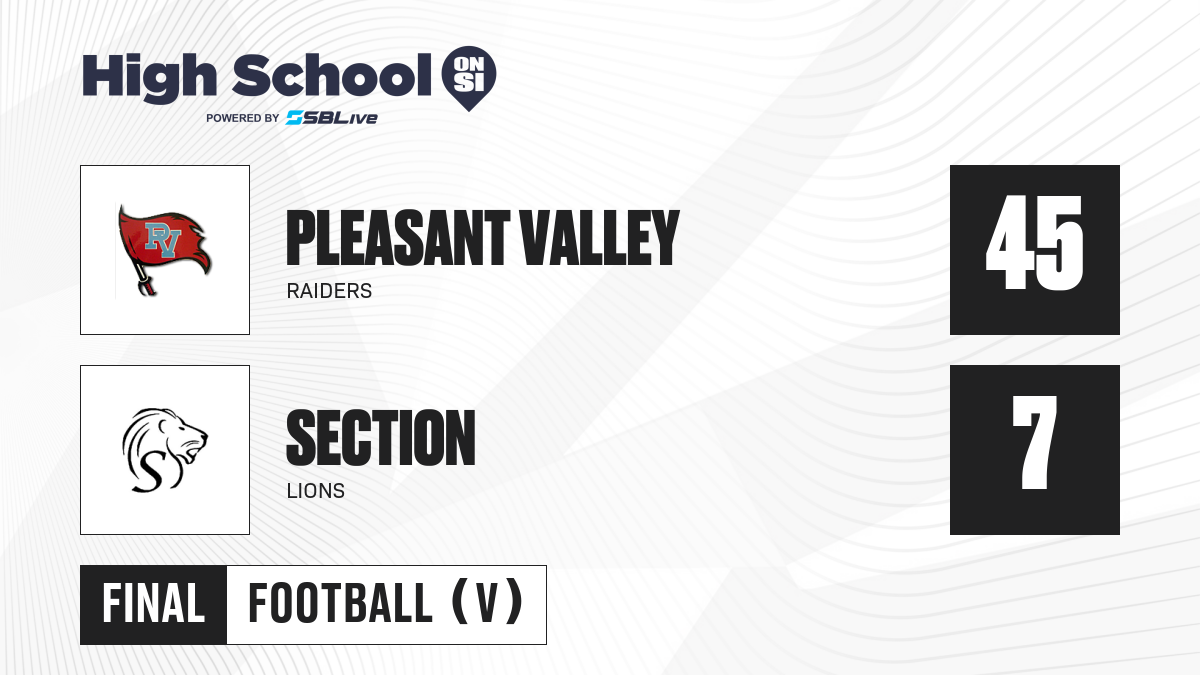 High School ON SI
POWERED BY SBLive

PV

PLEASANT VALLEY
RAIDERS

45

S

SECTION
LIONS

7

FINAL FOOTBALL (V)