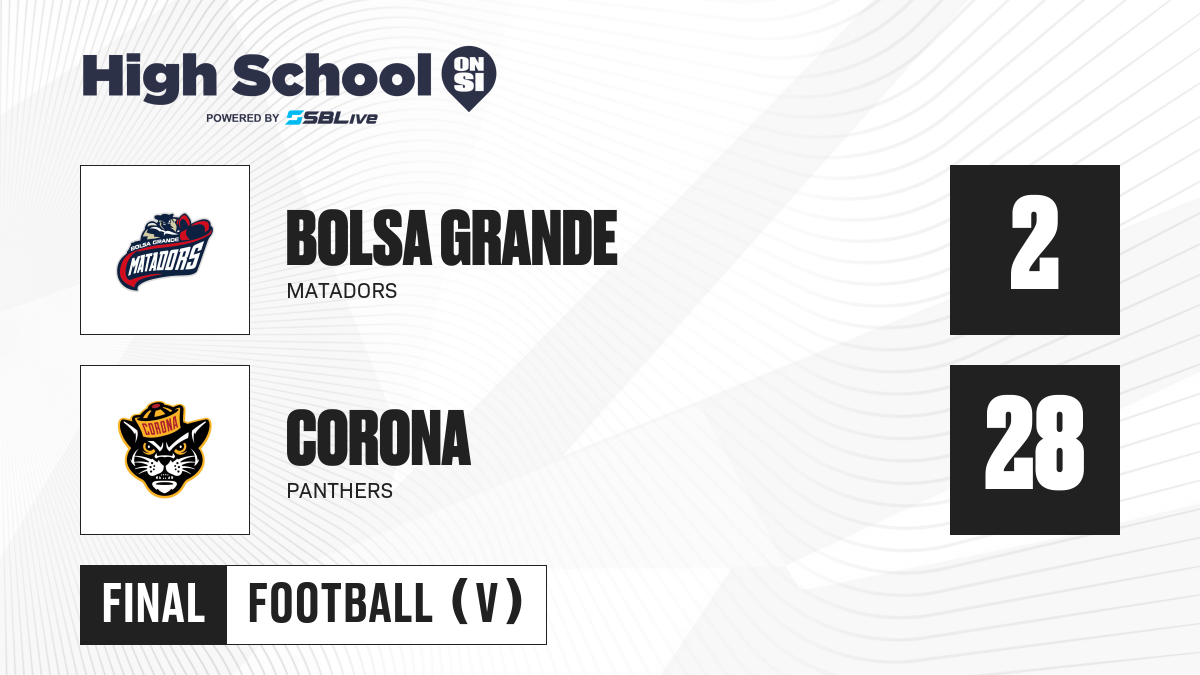 High School ON SI
POWERED BY SBLive

BOLSA GRANDE
MATADORS

2

CORONA
PANTHERS

28

FINAL FOOTBALL (V)