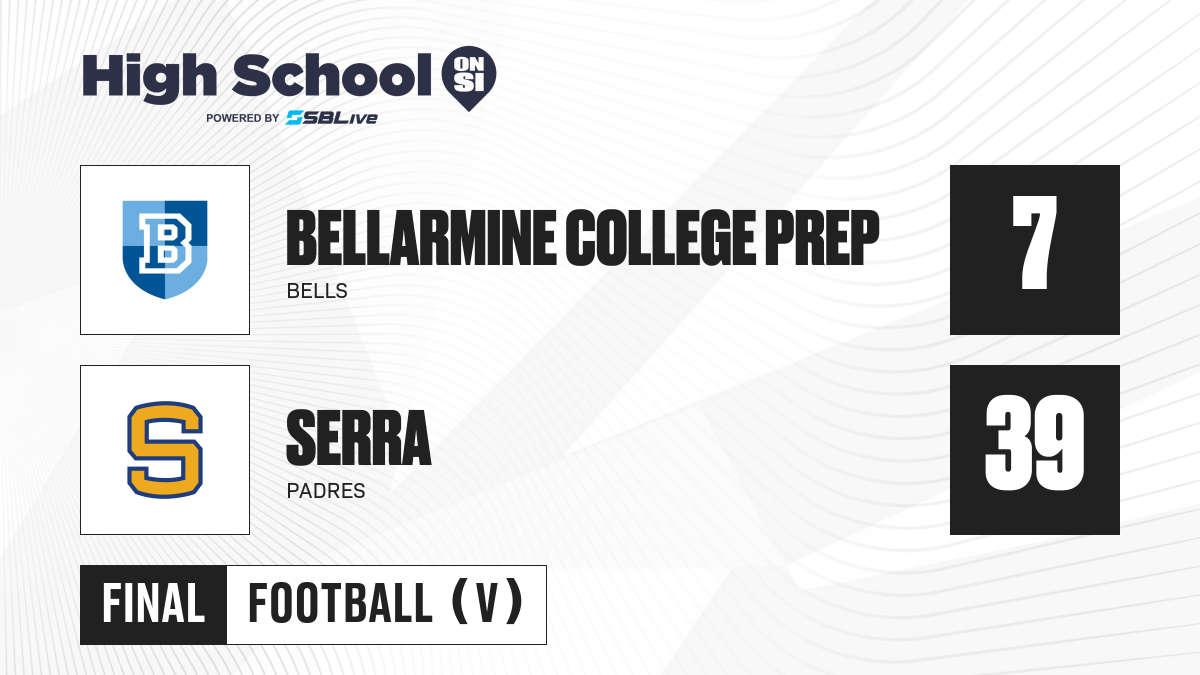 High School ON SI
POWERED BY SBLive

BELLARMINE COLLEGE PREP
BELLS

7

SERRA
PADRES

39

FINAL FOOTBALL (V)