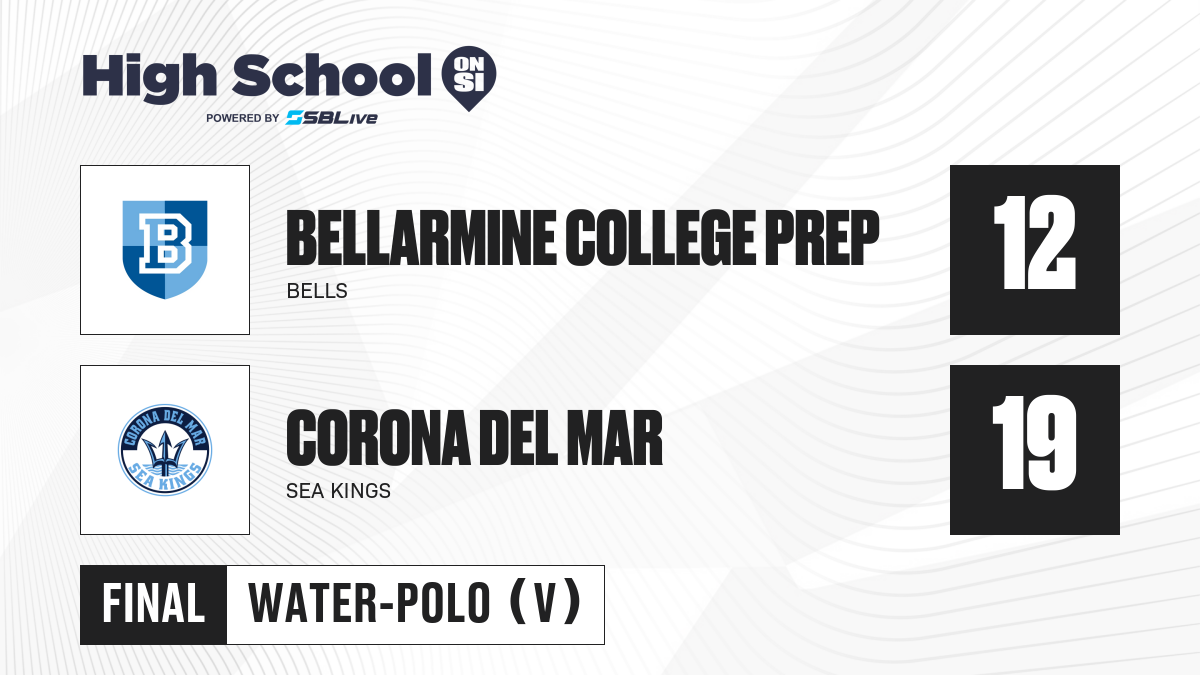 High School ON SI
POWERED BY SBLive

BELLARMINE COLLEGE PREP
BELLS
12

CORONA DEL MAR
SEA KINGS
19

FINAL WATER-POLO (V)