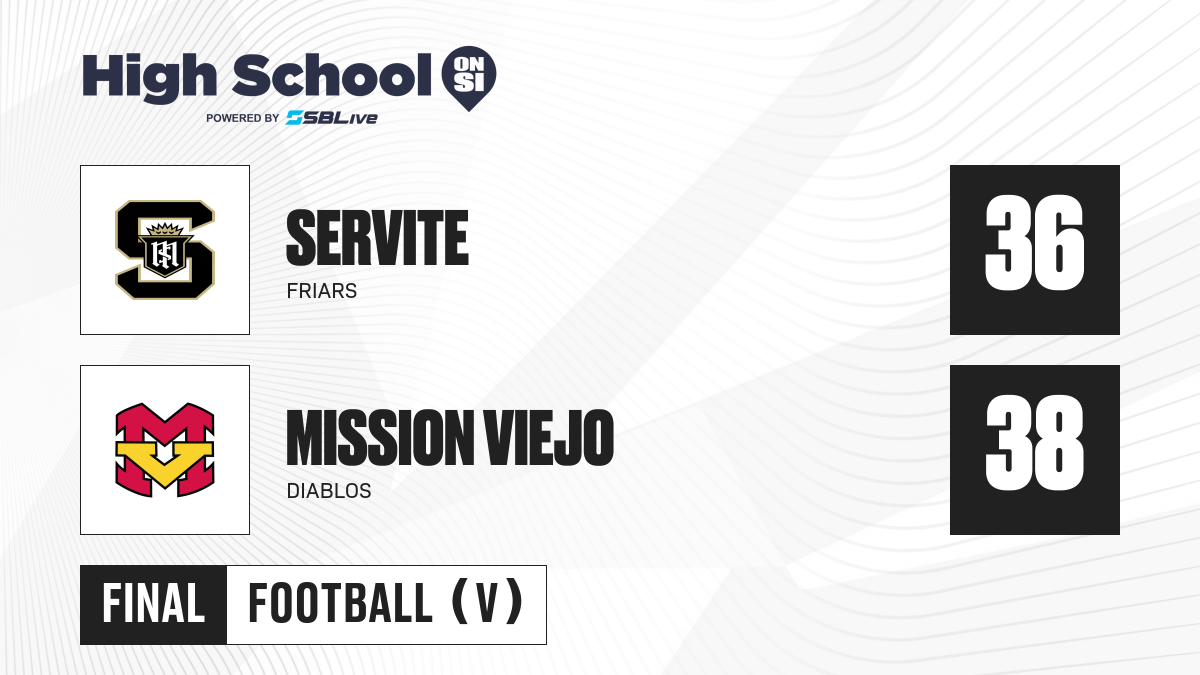 High School ON SI
POWERED BY SBLive

SERVITE
FRIARS

36

MISSION VIEJO
DIABLOS

38

FINAL FOOTBALL (V)