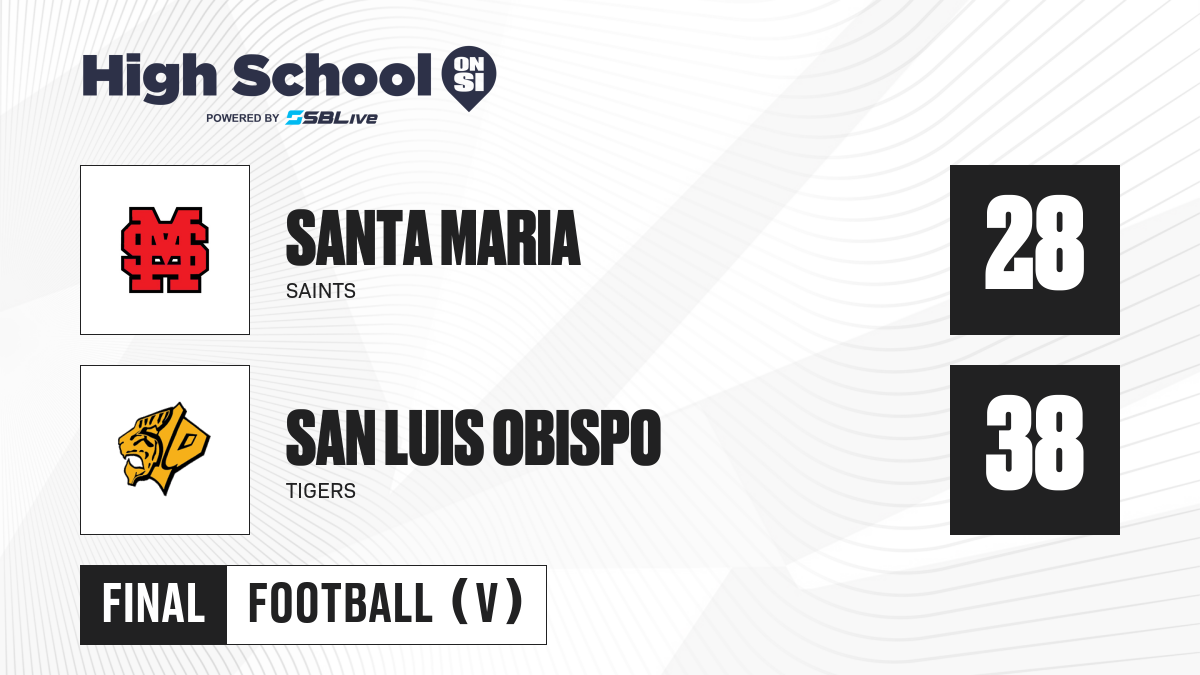 High School ON SI
POWERED BY SBLive

SANTA MARIA
SAINTS

28

SAN LUIS OBISPO
TIGERS

38

FINAL FOOTBALL (V)