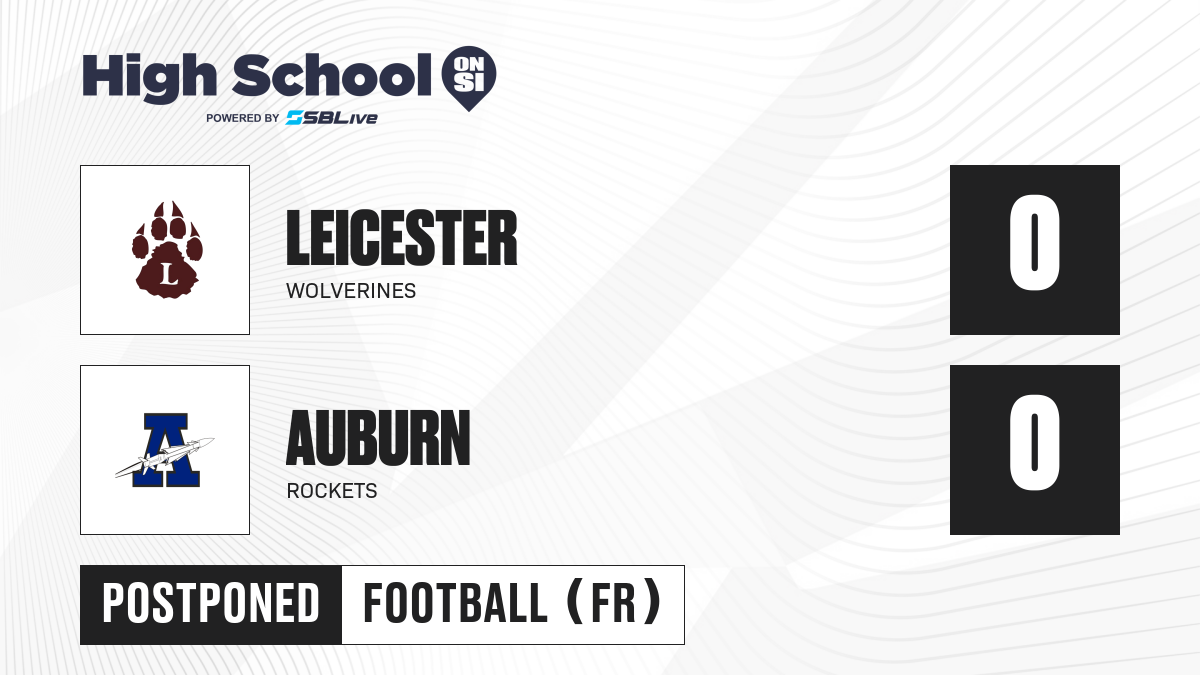 High School ON SI
POWERED BY SBLive

L

LEICESTER
WOLVERINES

0

A

AUBURN
ROCKETS

0

POSTPONED

FOOTBALL (FR)