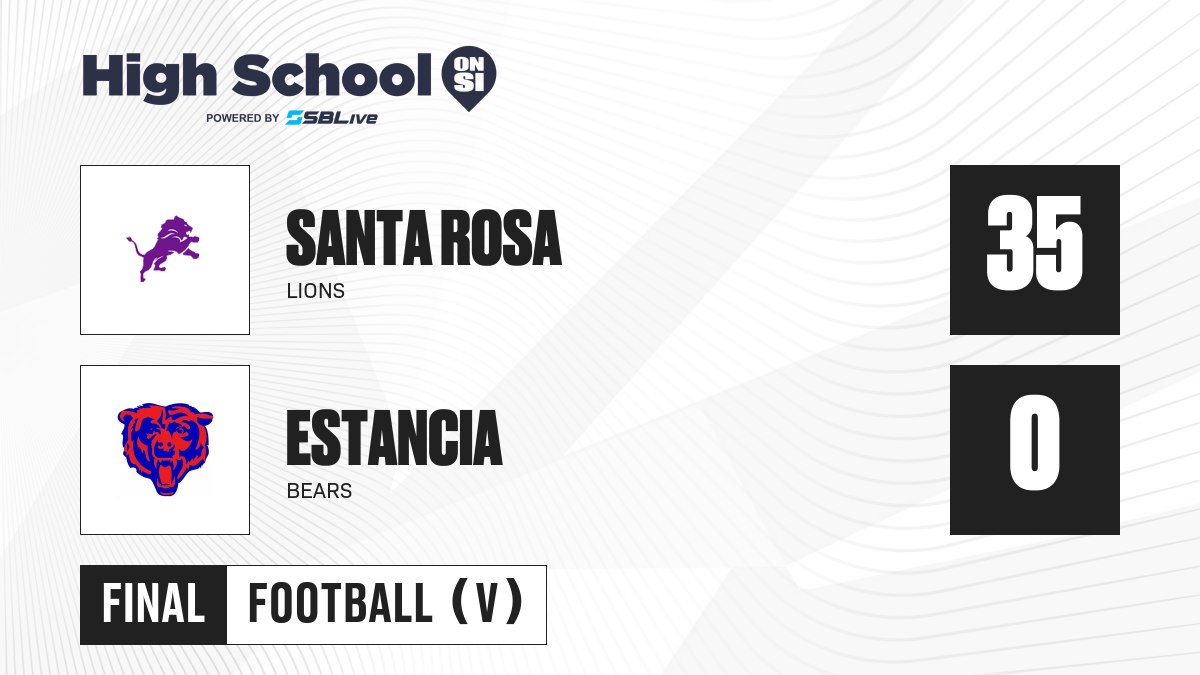 High School ON SI
POWERED BY SBLive

SANTA ROSA
LIONS

35

ESTANCIA
BEARS

0

FINAL FOOTBALL (V)