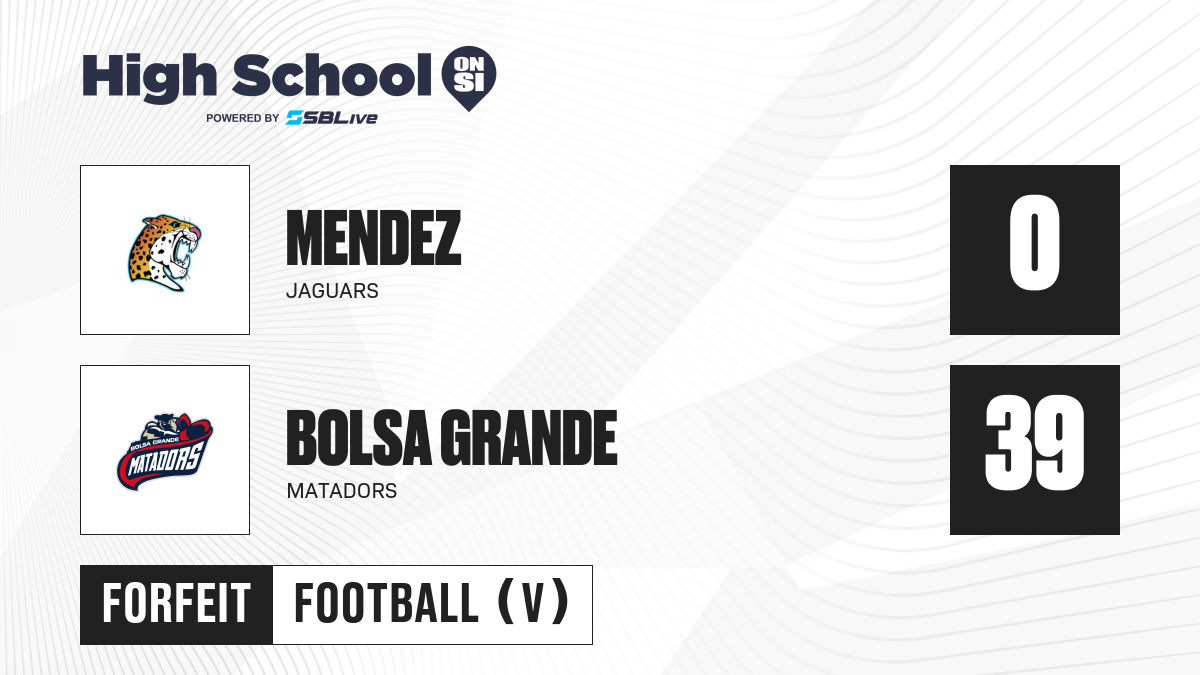 High School ON SI
POWERED BY SBLive

MENDEZ
JAGUARS

0

BOLSA GRANDE
MATADORS

39

FORFEIT FOOTBALL (V)