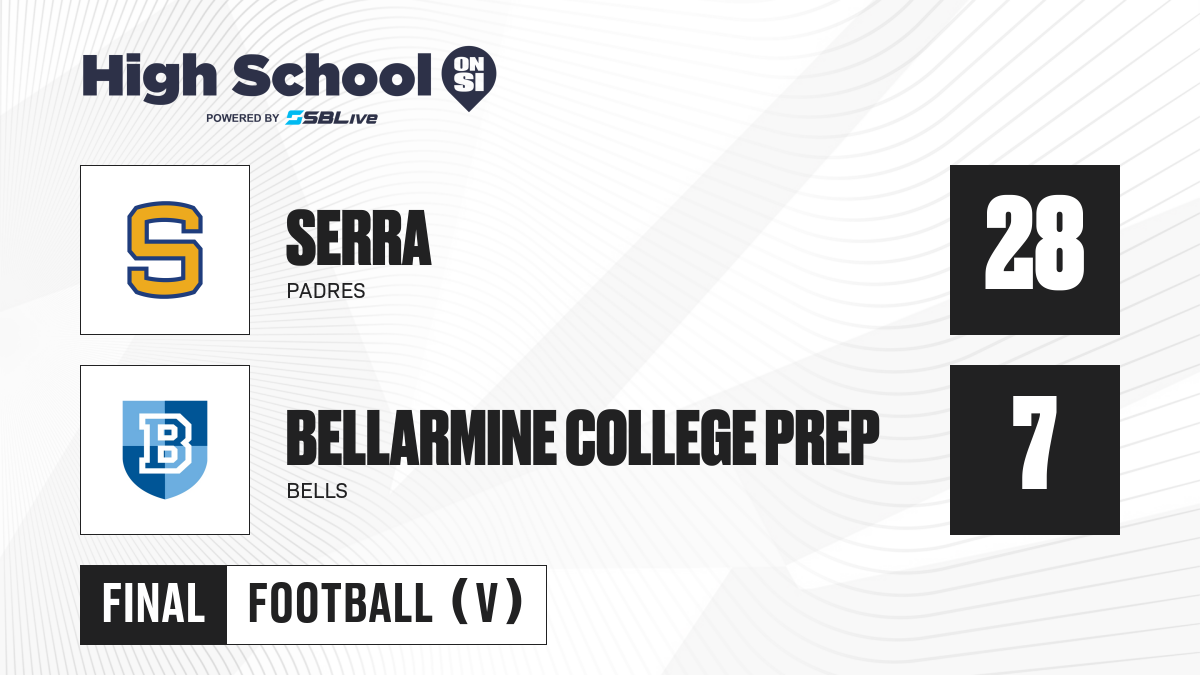 High School ON SI
POWERED BY SBLive

S

SERRA
PADRES

28

B

BELLARMINE COLLEGE PREP
BELLS

7

FINAL FOOTBALL (V)