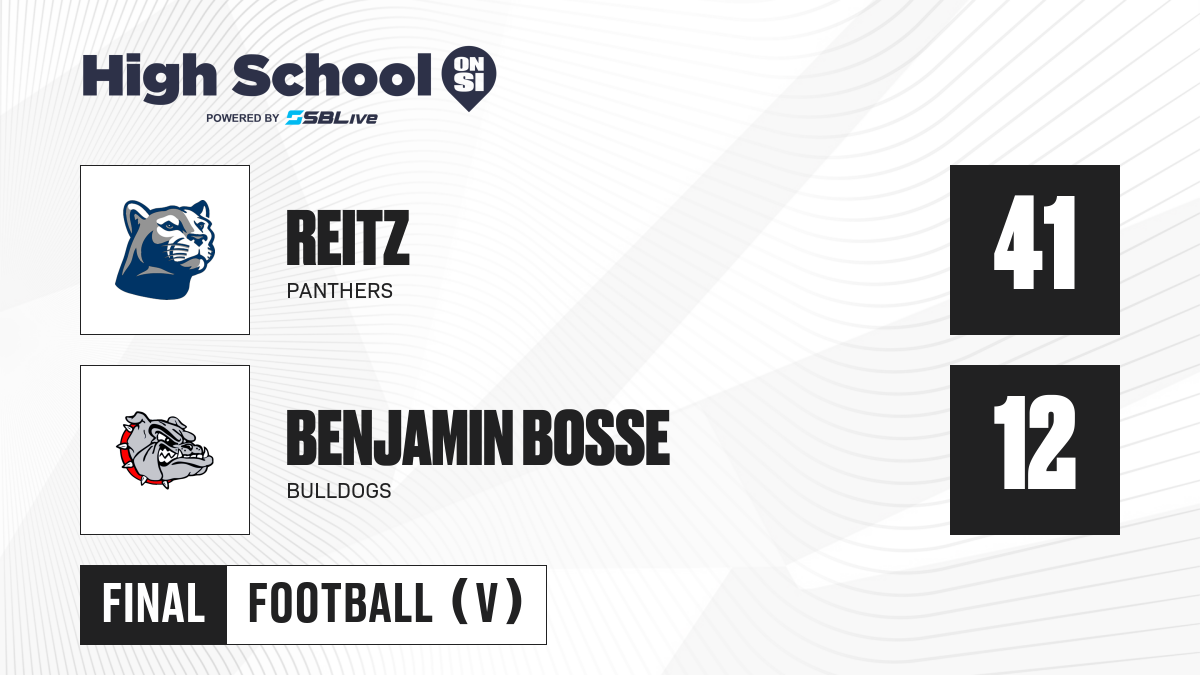 High School ON SI
POWERED BY SBLive

REITZ
PANTHERS

41

BENJAMIN BOSSE
BULLDOGS

12

FINAL FOOTBALL (V)