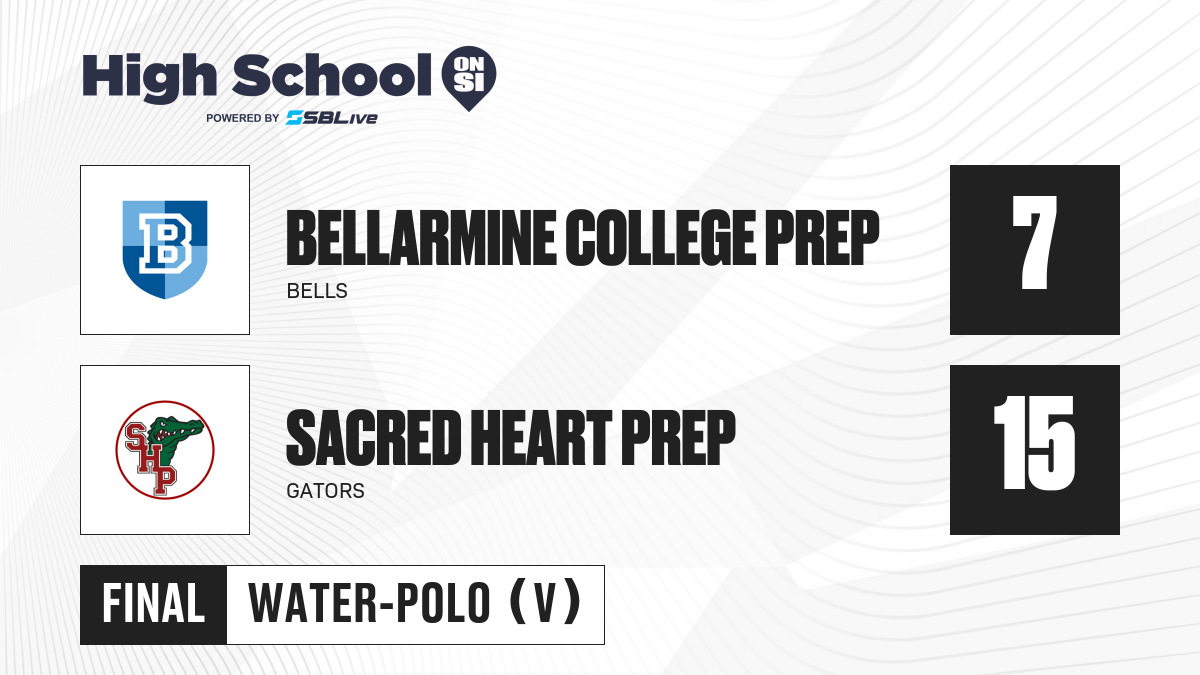 High School ON SI
POWERED BY SBLive

BELLARMINE COLLEGE PREP
BELLS

7

SACRED HEART PREP
GATORS

15

FINAL WATER-POLO (V)