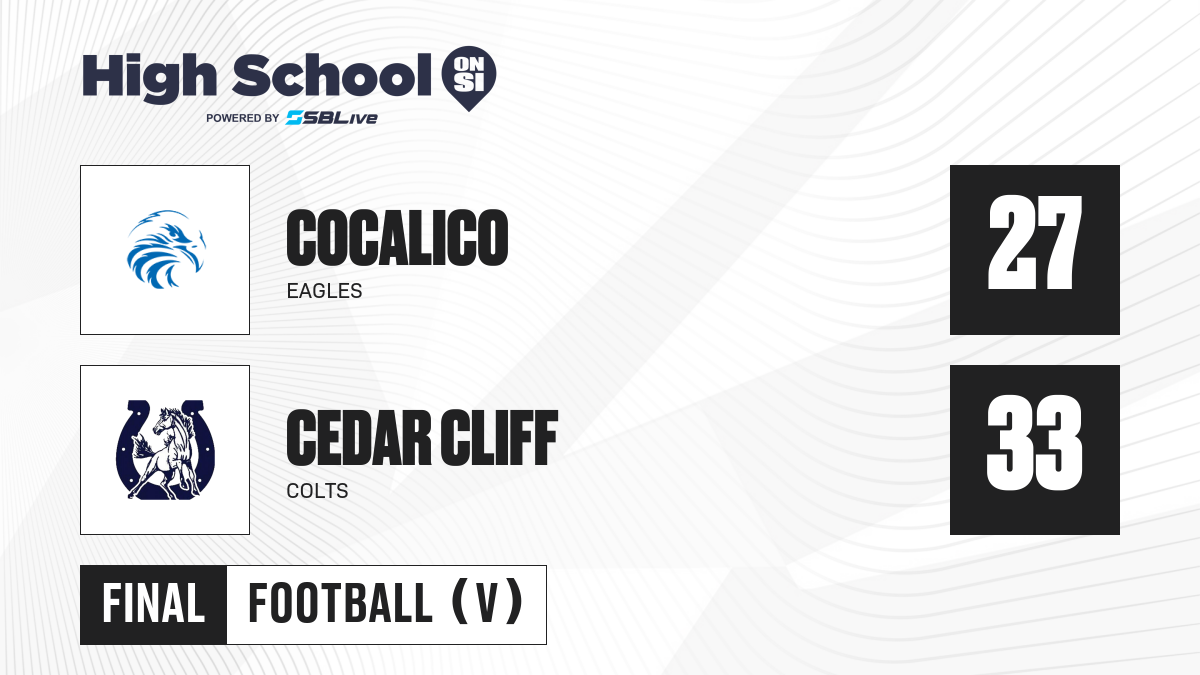 High School ON SI
POWERED BY SBLive

COCALICO
EAGLES

27

CEDAR CLIFF
COLTS

33

FINAL FOOTBALL (V)