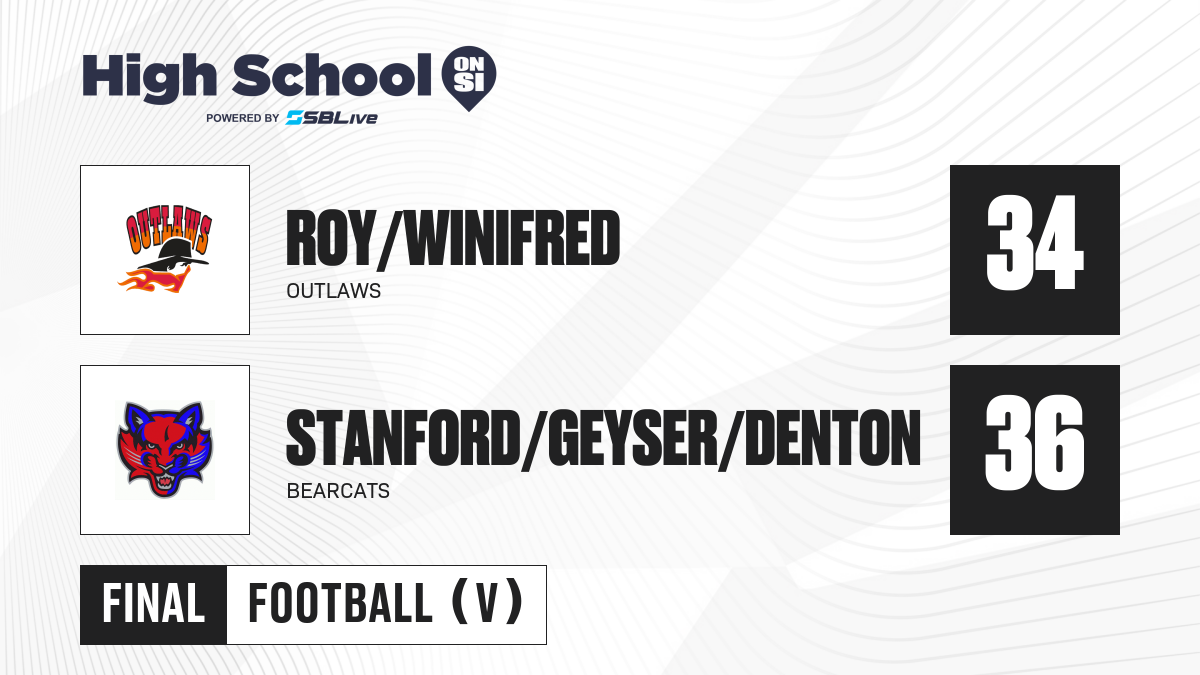 High School ON SI
POWERED BY SBLive

OUTLAWS

ROY/WINIFRED
OUTLAWS

34

STANFORD/GEYSER/DENTON
BEARCATS

36

FINAL FOOTBALL (V)