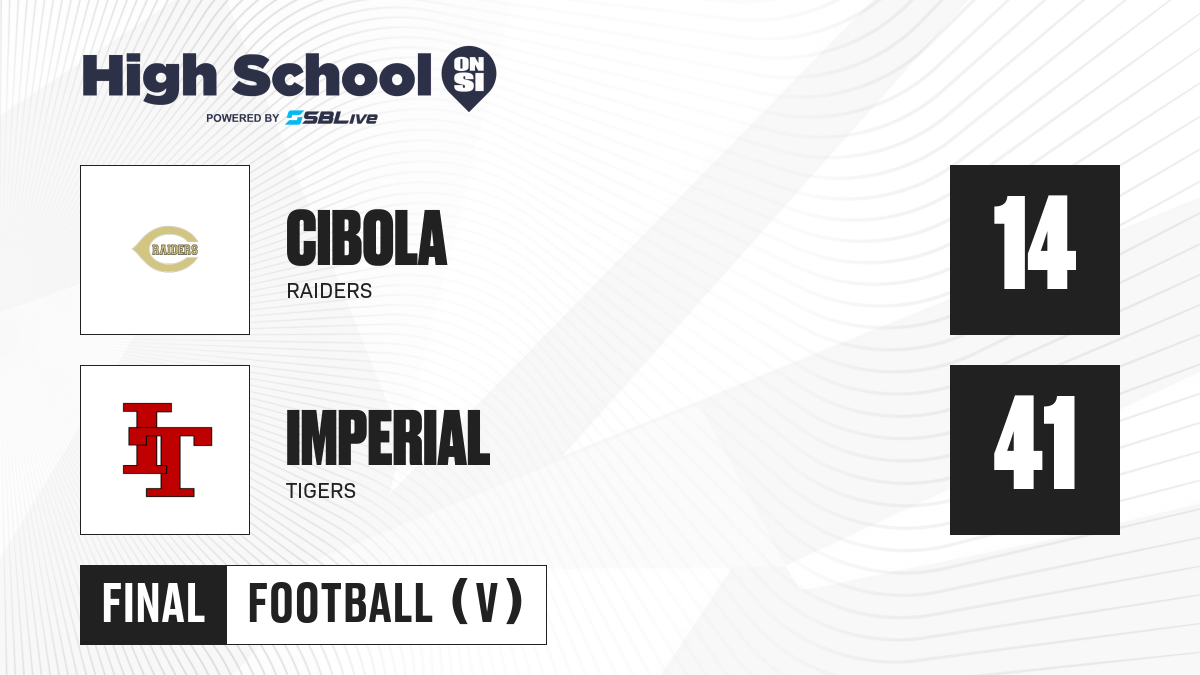 High School ON SI
POWERED BY SBLive

RAIDERS

CIBOLA
RAIDERS

14

IMPERIAL
TIGERS

41

FINAL FOOTBALL (V)